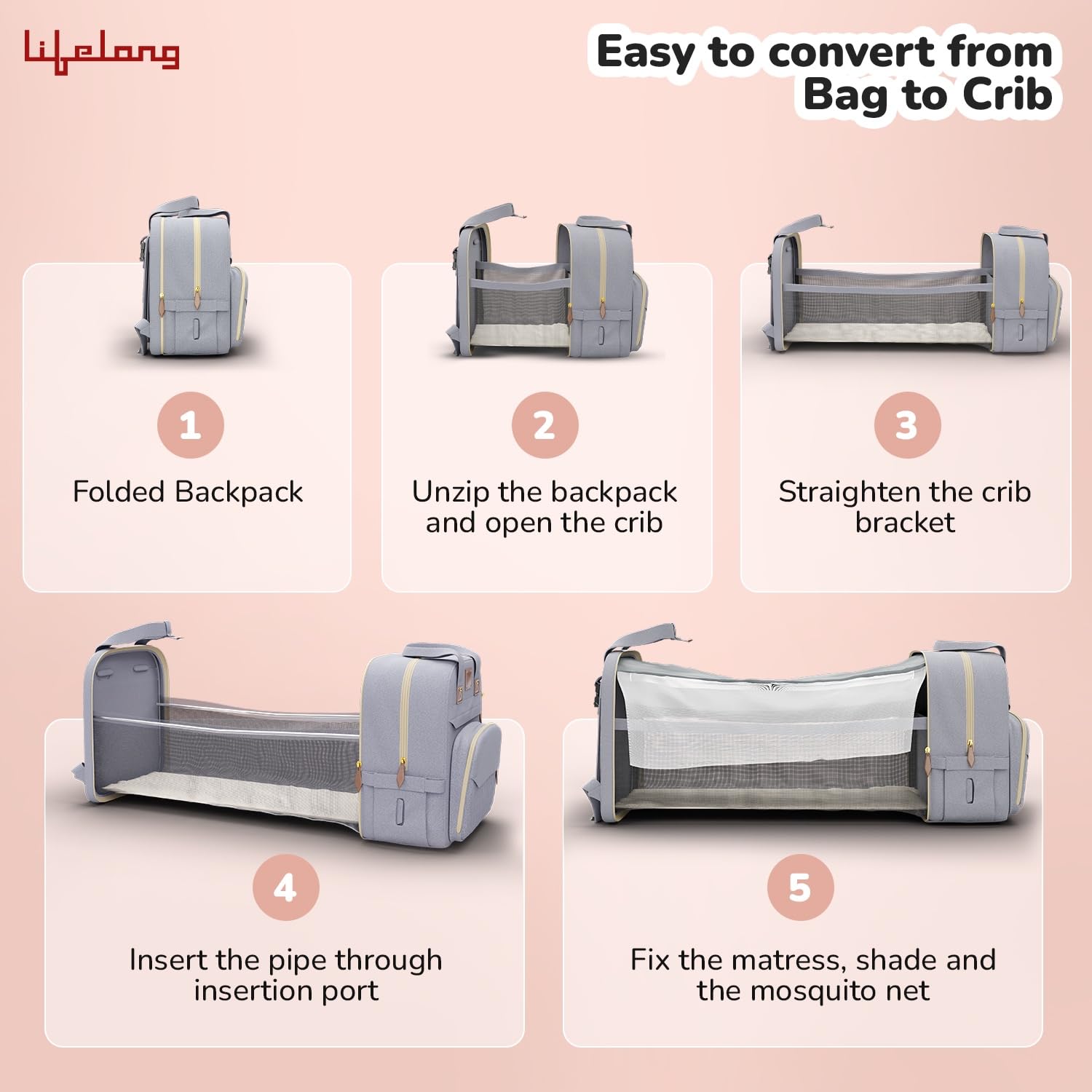 Lifelong

Easy to convert from Bag to Crib

1

Folded Backpack

2

Unzip the backpack and open the crib

3

Straighten the crib bracket

4

Insert the pipe through insertion port

5

Fix the matress, shade and the mosquito net